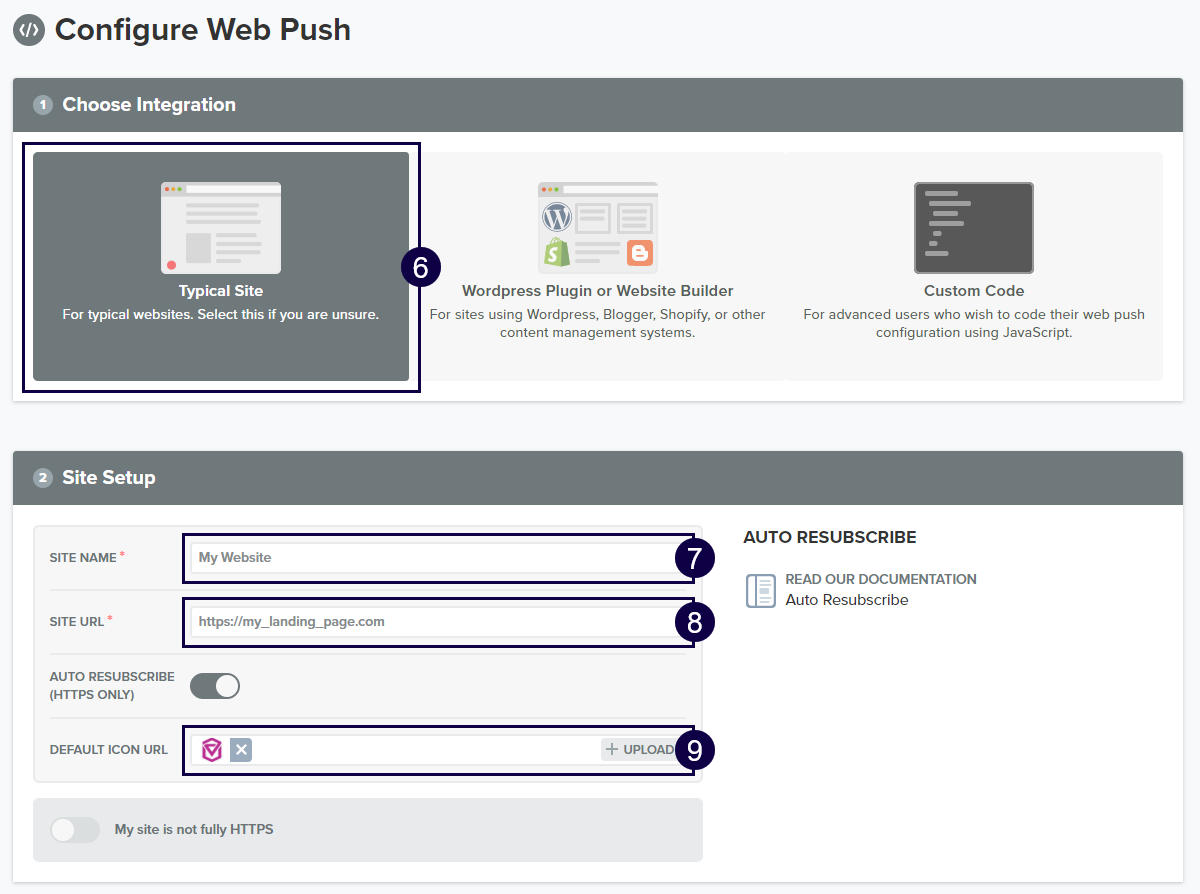 Configure Web Push

1 Choose Integration

Typical Site
For typical websites. Select this if you are unsure.

6

Wordpress Plugin or Website Builder
For sites using Wordpress, Blogger, Shopify, or other content management systems.

Custom Code
For advanced users who wish to code their web push configuration using JavaScript.

2 Site Setup

SITE NAME *
My Website
7

SITE URL *
https://my_landing_page.com
8

AUTO RESUBSCRIBE (HTTPS ONLY)

DEFAULT ICON URL
+ UPLOAD
9

My site is not fully HTTPS

AUTO RESUBSCRIBE

READ OUR DOCUMENTATION
Auto Resubscribe